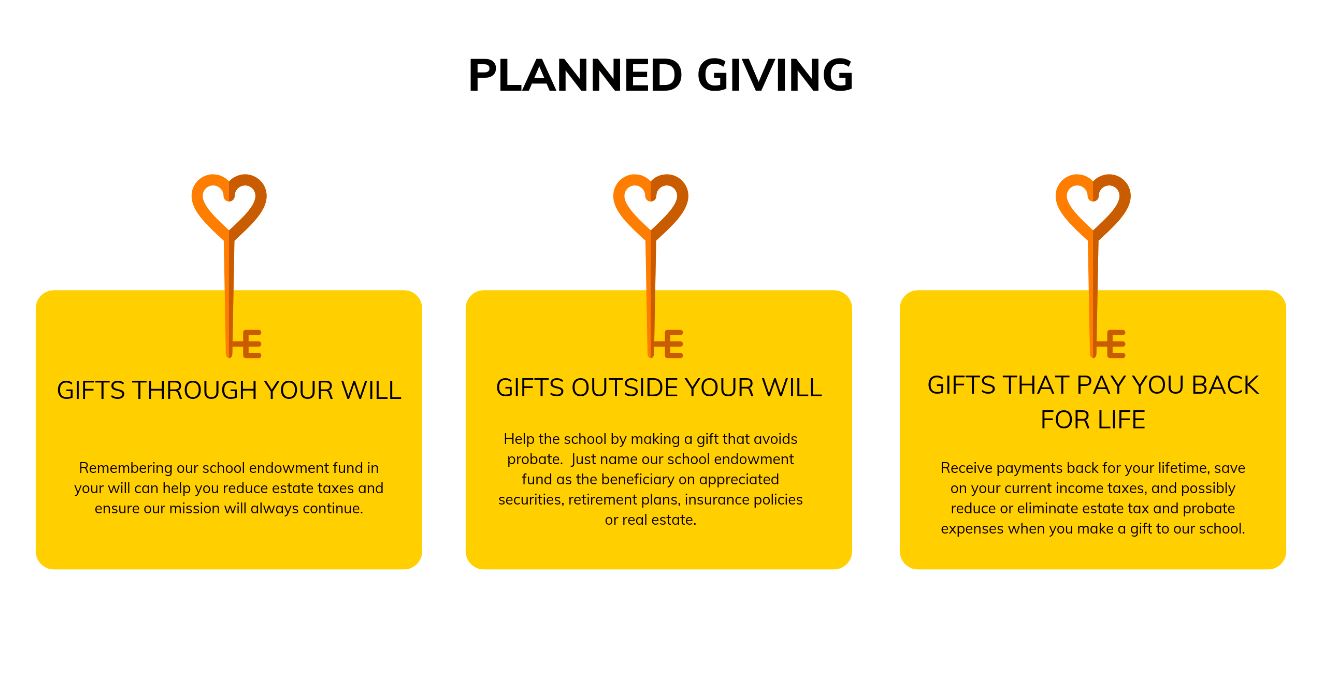 PLANNED GIVING

GIFTS THROUGH YOUR WILL

Remembering our school endowment fund in your will can help you reduce estate taxes and ensure our mission will always continue.

GIFTS OUTSIDE YOUR WILL

Help the school by making a gift that avoids probate.  Just name our school endowment fund as the beneficiary on appreciated securities, retirement plans, insurance policies or real estate.

GIFTS THAT PAY YOU BACK FOR LIFE

Receive payments back for your lifetime, save on your current income taxes, and possibly reduce or eliminate estate tax and probate expenses when you make a gift to our school.